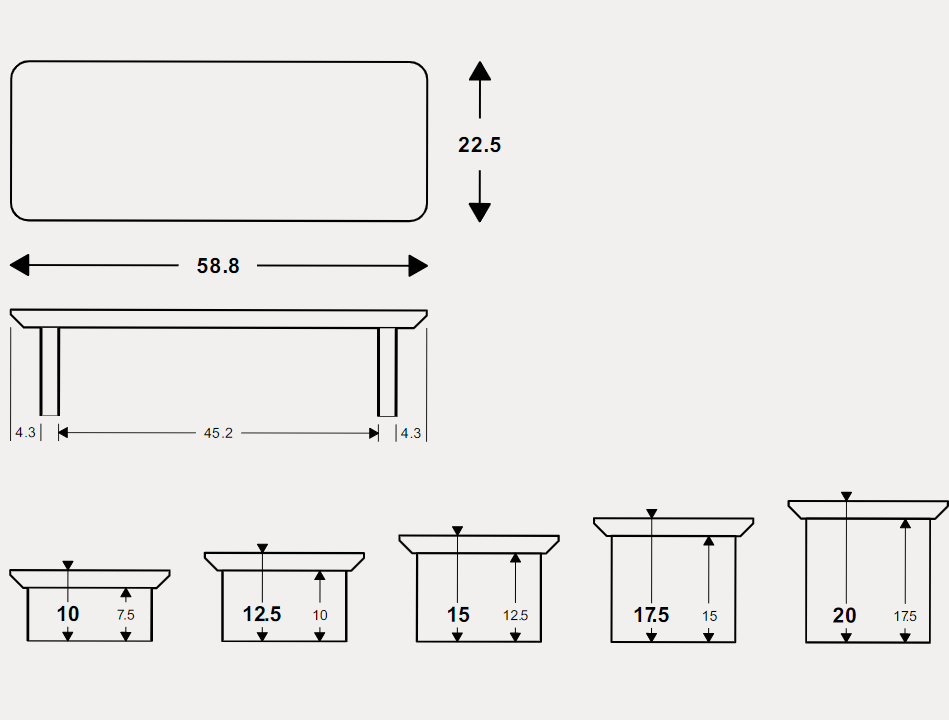 22.5

58.8

4.3
45.2
4.3

10
7.5

12.5
10

15
12.5

17.5
15

20
17.5